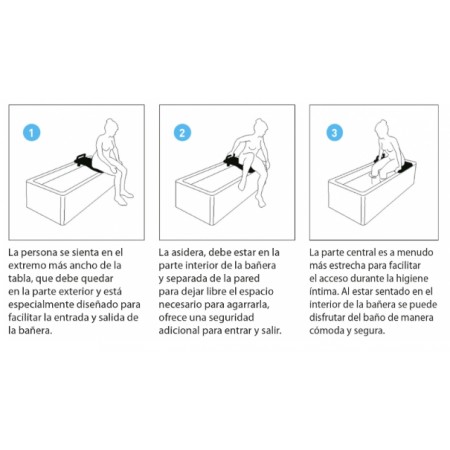 1

La persona se sienta en el extremo más ancho de la tabla, que debe quedar en la parte exterior y está especialmente diseñado para facilitar la entrada y salida de la bañera.

2

La asidera, debe estar en la parte interior de la bañera y separada de la pared para dejar libre el espacio necesario para agarrarla, ofrece una seguridad adicional para entrar y salir.

3

La parte central es a menudo más estrecha para facilitar el acceso durante la higiene íntima. Al estar sentado en el interior de la bañera se puede disfrutar del baño de manera cómoda y segura.